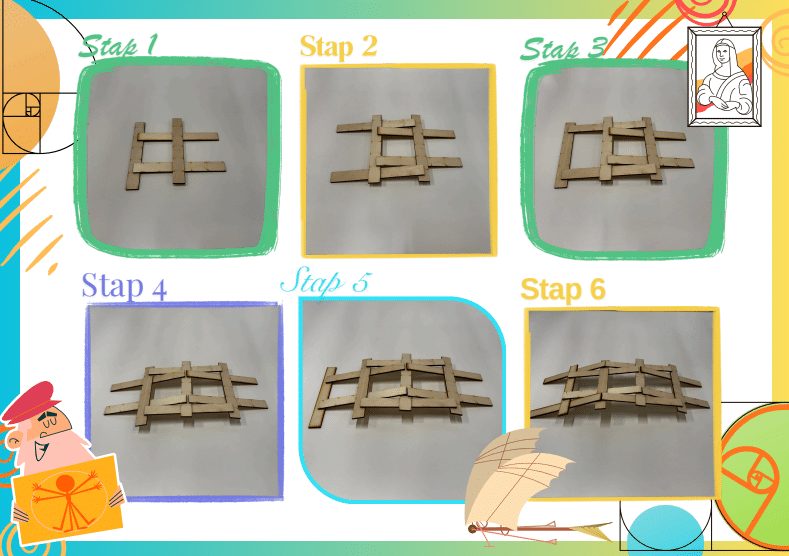 Stap 1

Stap 2

Stap 3

Stap 4

Stap 5

Stap 6